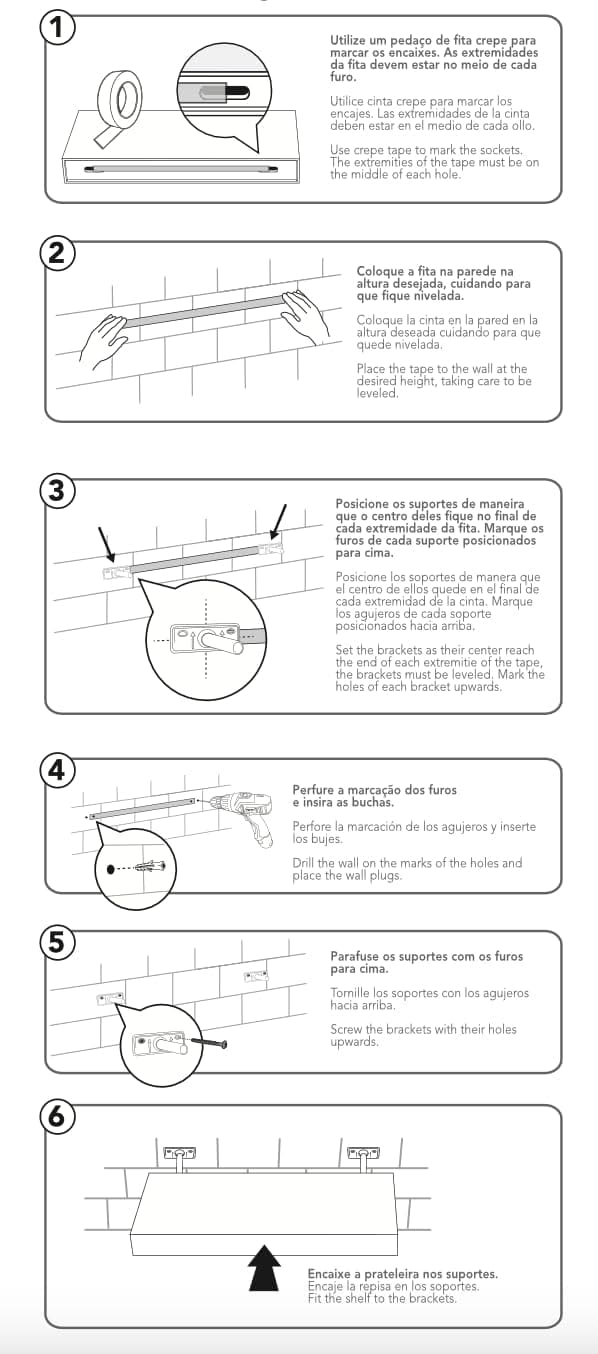 1

Utilize um pedaço de fita crepe para marcar os encaixes. As extremidades da fita devem estar no meio de cada furo.

Utilice cinta crepe para marcar los encajes. Las extremidades de la cinta deben estar en el medio de cada ollo.

Use crepe tape to mark the sockets. The extremities of the tape must be on the middle of each hole.

2

Coloque a fita na parede na altura desejada, cuidando para que fique nivelada.

Coloque la cinta en la pared en la altura deseada cuidando para que quede nivelada.

Place the tape to the wall at the desired height, taking care to be leveled.

3

Posicione os suportes de maneira que o centro deles fique no final de cada extremidade da fita. Marque os furos de cada suporte posicionados para cima.

Posicione los soportes de manera que el centro de ellos quede en el final de cada extremidad de la cinta. Marque los agujeros de cada soporte posicionados hacia arriba.

Set the brackets as their center reach the end of each extremitie of the tape, the brackets must be leveled. Mark the holes of each bracket upwards.

4

Perfure a marcação dos furos e insira as buchas.

Perfore la marcación de los agujeros y inserte los bujes.

Drill the wall on the marks of the holes and place the wall plugs.

5

Parafuse os suportes com os furos para cima.

Tornille los soportes con los agujeros hacia arriba.

Screw the brackets with their holes upwards.

6

Encaixe a prateleira nos suportes.
Encaje la repisa en los soportes.
Fit the shelf to the brackets.