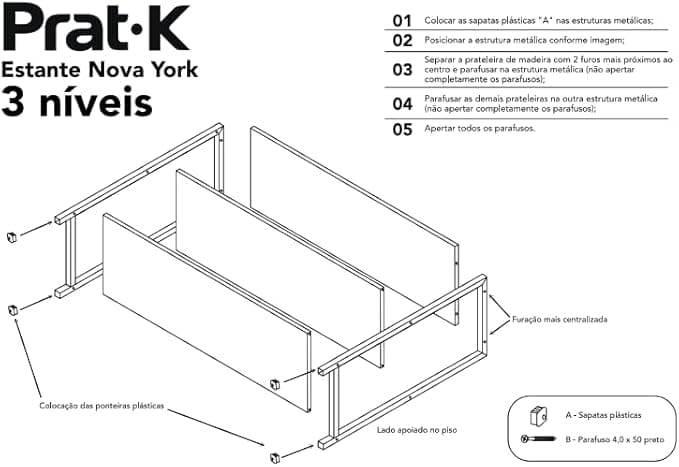 Prat·K
Estante Nova York
3 níveis

01 Colocar as sapatas plásticas "A" nas estruturas metálicas;

02 Posicionar a estrutura metálica conforme imagem;

03 Separar a prateleira de madeira com 2 furos mais próximos ao centro e parafusar na estrutura metálica (não apertar completamente os parafusos);

04 Parafusar as demais prateleiras na outra estrutura metálica (não apertar completamente os parafusos);

05 Apertar todos os parafusos.

Furação mais centralizada

Colocação das ponteiras plásticas

Lado apoiado no piso

A - Sapatas plásticas
B - Parafuso 4,0 x 50 preto