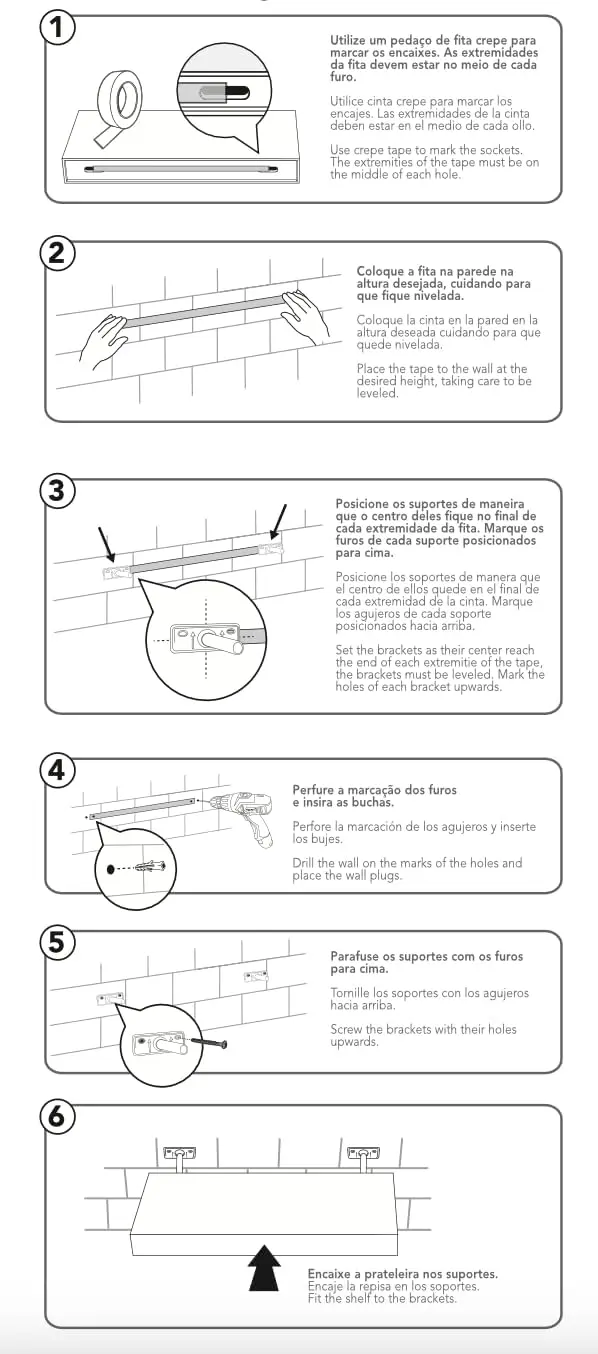 1

Utilize um pedaço de fita crepe para marcar os encaixes. As extremidades da fita devem estar no meio de cada furo.

Utilice cinta crepe para marcar los encajes. Las extremidades de la cinta deben estar en el medio de cada ollo.

Use crepe tape to mark the sockets. The extremities of the tape must be on the middle of each hole.

2

Coloque a fita na parede na altura desejada, cuidando para que fique nivelada.

Coloque la cinta en la pared en la altura deseada cuidando para que quede nivelada.

Place the tape to the wall at the desired height, taking care to be leveled.

3

Posicione os suportes de maneira que o centro deles fique no final de cada extremidade da fita. Marque os furos de cada suporte posicionados para cima.

Posicione los soportes de manera que el centro de ellos quede en el final de cada extremidad de la cinta. Marque los agujeros de cada soporte posicionados hacia arriba.

Set the brackets as their center reach the end of each extremitie of the tape, the brackets must be leveled. Mark the holes of each bracket upwards.

4

Perfure a marcação dos furos e insira as buchas.

Perfore la marcación de los agujeros y inserte los bujes.

Drill the wall on the marks of the holes and place the wall plugs.

5

Parafuse os suportes com os furos para cima.

Tornille los soportes con los agujeros hacia arriba.

Screw the brackets with their holes upwards.

6

Encaixe a prateleira nos suportes.
Encaje la repisa en los soportes.
Fit the shelf to the brackets.