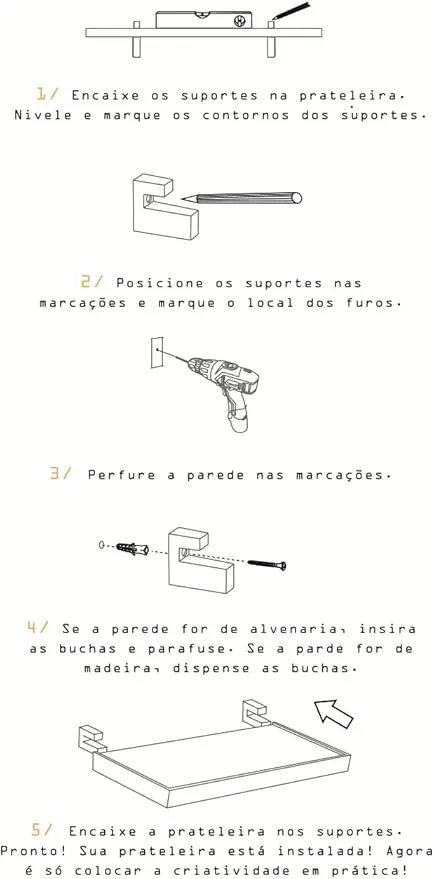 1/ Encaixe os suportes na prateleira. Nivele e marque os contornos dos suportes.

2/ Posicione os suportes nas marcações e marque o local dos furos.

3/ Perfure a parede nas marcações.

4/ Se a parede for de alvenaria, insira as buchas e parafuse. Se a parde for de madeira, dispense as buchas.

5/ Encaixe a prateleira nos suportes. Pronto! Sua prateleira está instalada! Agora é só colocar a criatividade em prática!